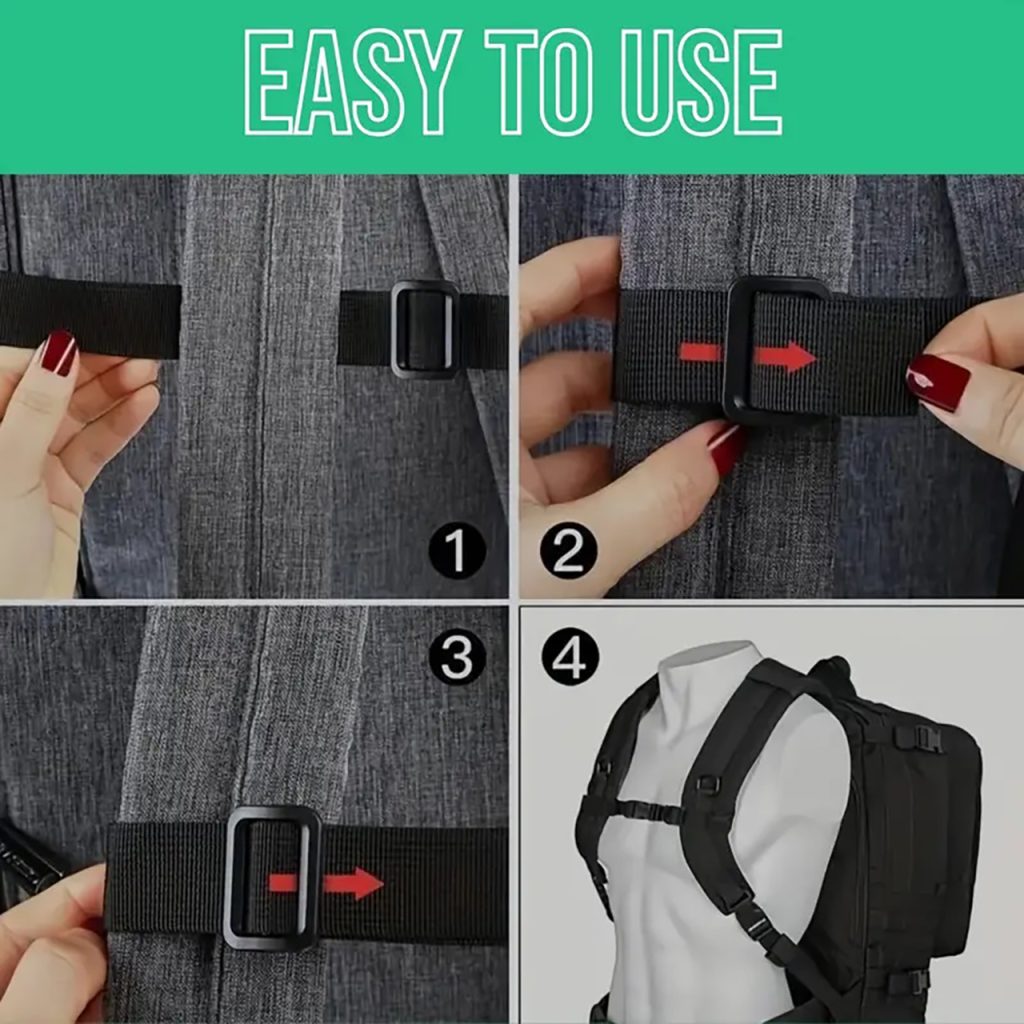 EASY TO USE

1

2

3

4