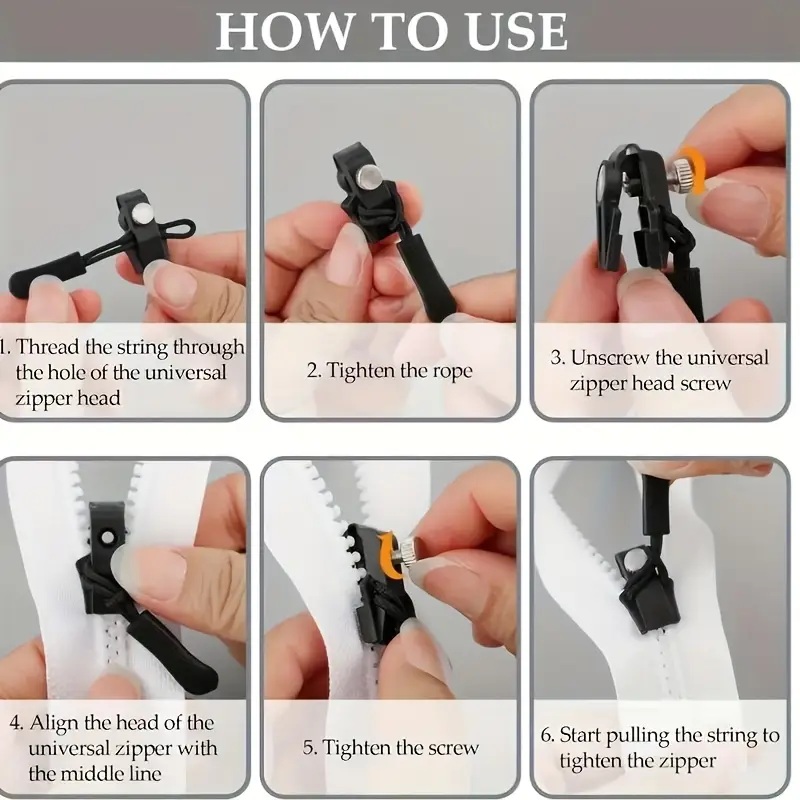 HOW TO USE

1. Thread the string through the hole of the universal zipper head

2. Tighten the rope

3. Unscrew the universal zipper head screw

4. Align the head of the universal zipper with the middle line

5. Tighten the screw

6. Start pulling the string to tighten the zipper