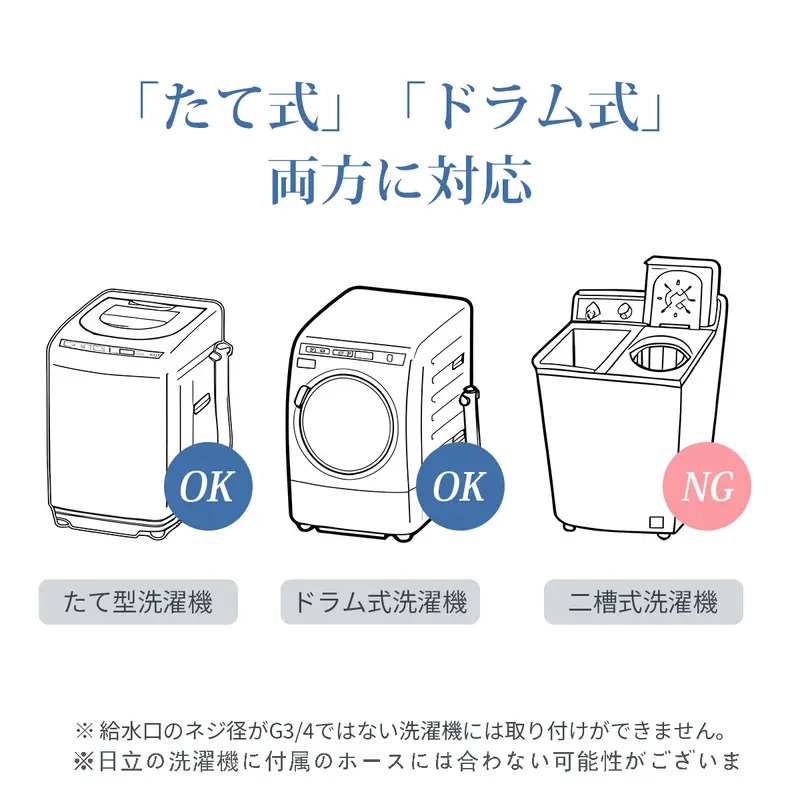 「たて式」「ドラム式」
両方に対応

OK

OK

NG

たて型洗濯機

ドラム式洗濯機

二槽式洗濯機

※給水口のネジ径がG3/4ではない洗濯機には取り付けができません。
※日立の洗濯機に付属のホースには合わない可能性がございま