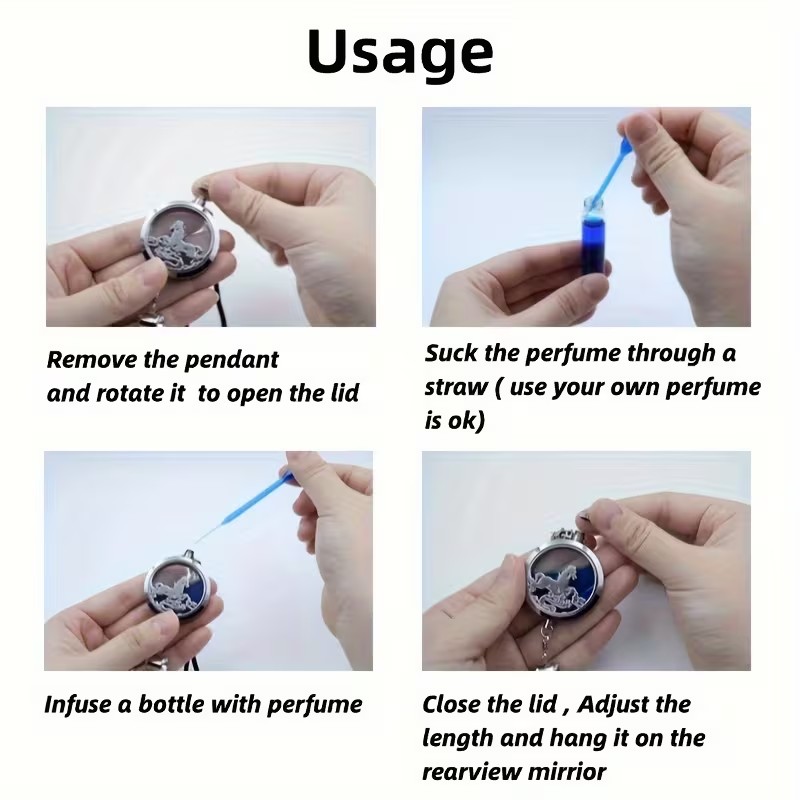 Usage

Remove the pendant and rotate it  to open the lid

Suck the perfume through a straw ( use your own perfume is ok)

Infuse a bottle with perfume

Close the lid , Adjust the length and hang it on the rearview mirrior